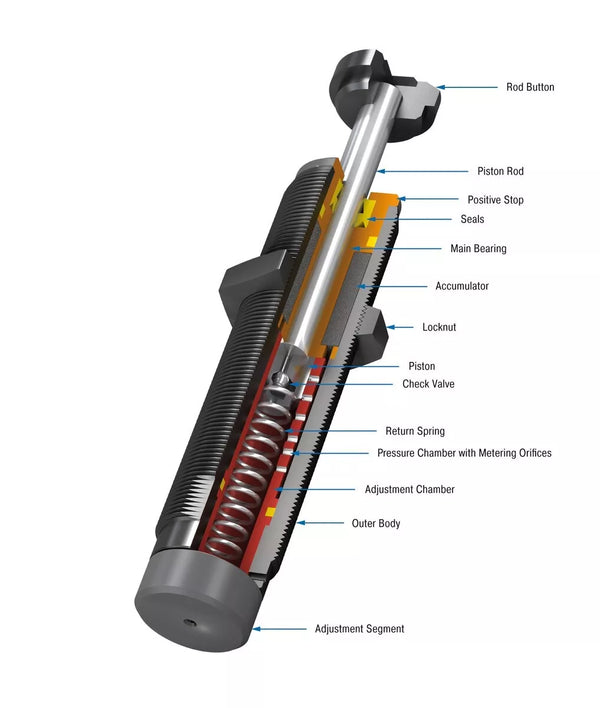 Rod Button

Piston Rod

Positive Stop

Seals

Main Bearing

Accumulator

Locknut

Piston

Check Valve

Return Spring

Pressure Chamber with Metering Orifices

Adjustment Chamber

Outer Body

Adjustment Segment